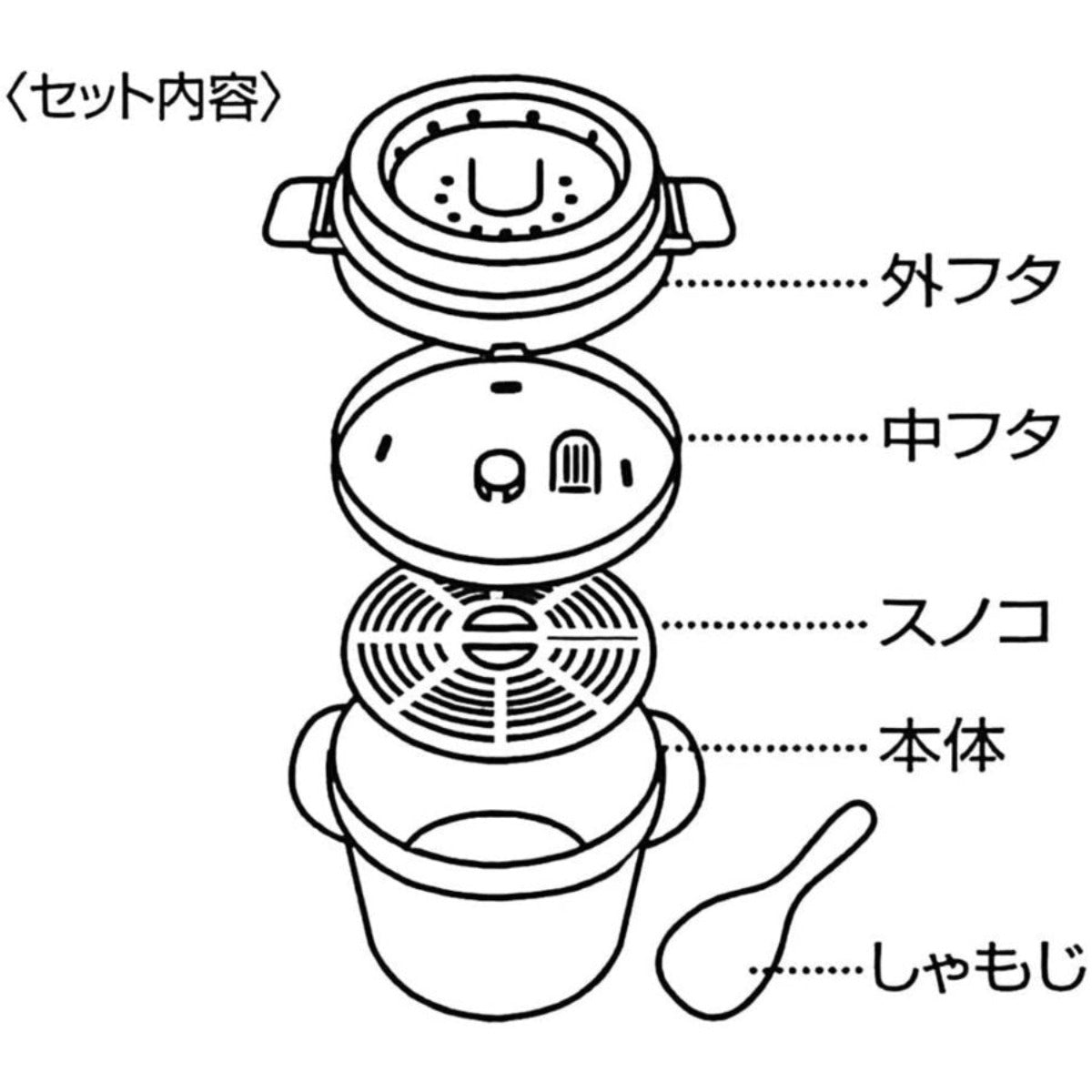 〈セット内容〉

外フタ

中フタ

スノコ

本体

しゃもじ