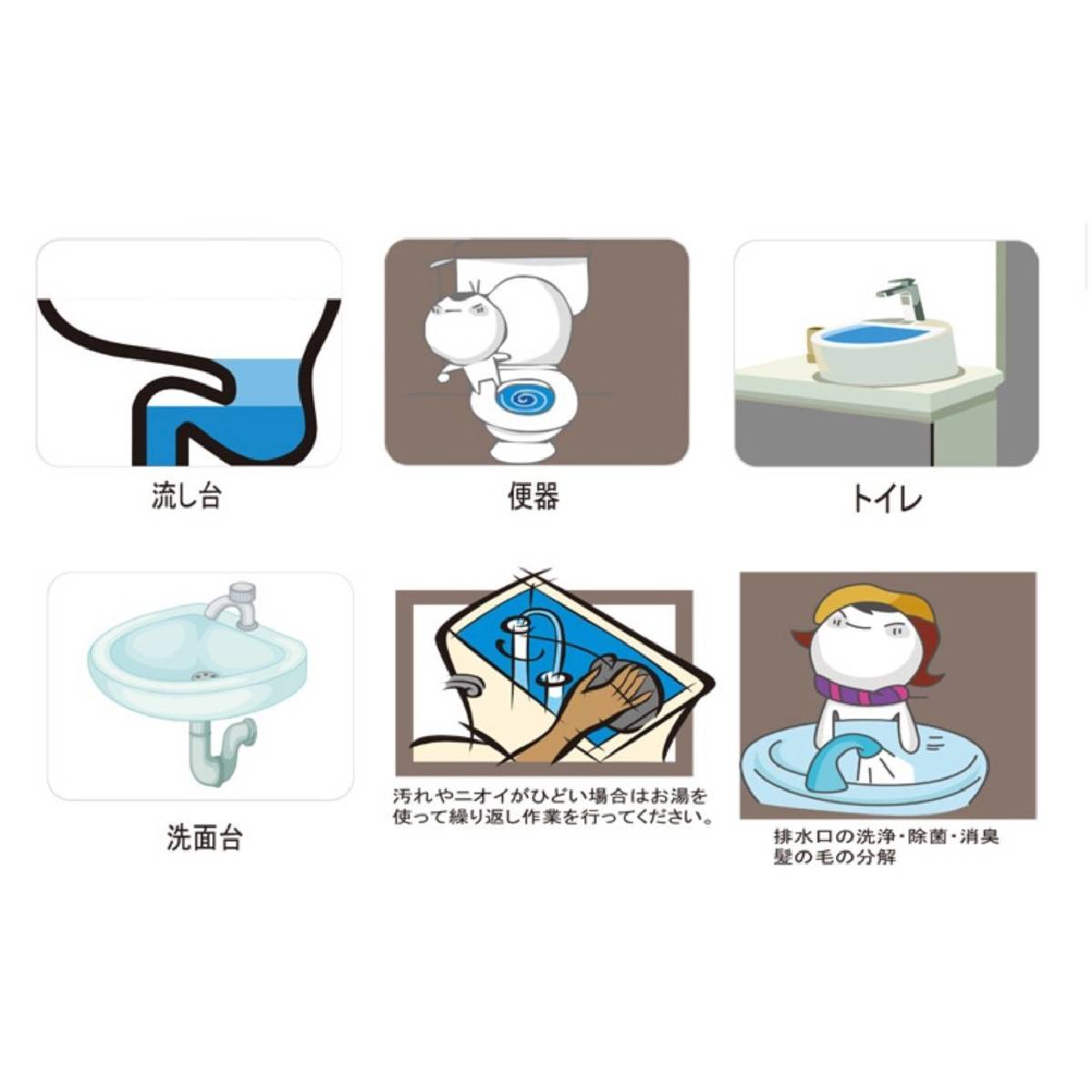 流し台

便器

トイレ

洗面台

汚れやニオイがひどい場合はお湯を使って繰り返し作業を行ってください。

排水口の洗浄・除菌・消臭
髪の毛の分解